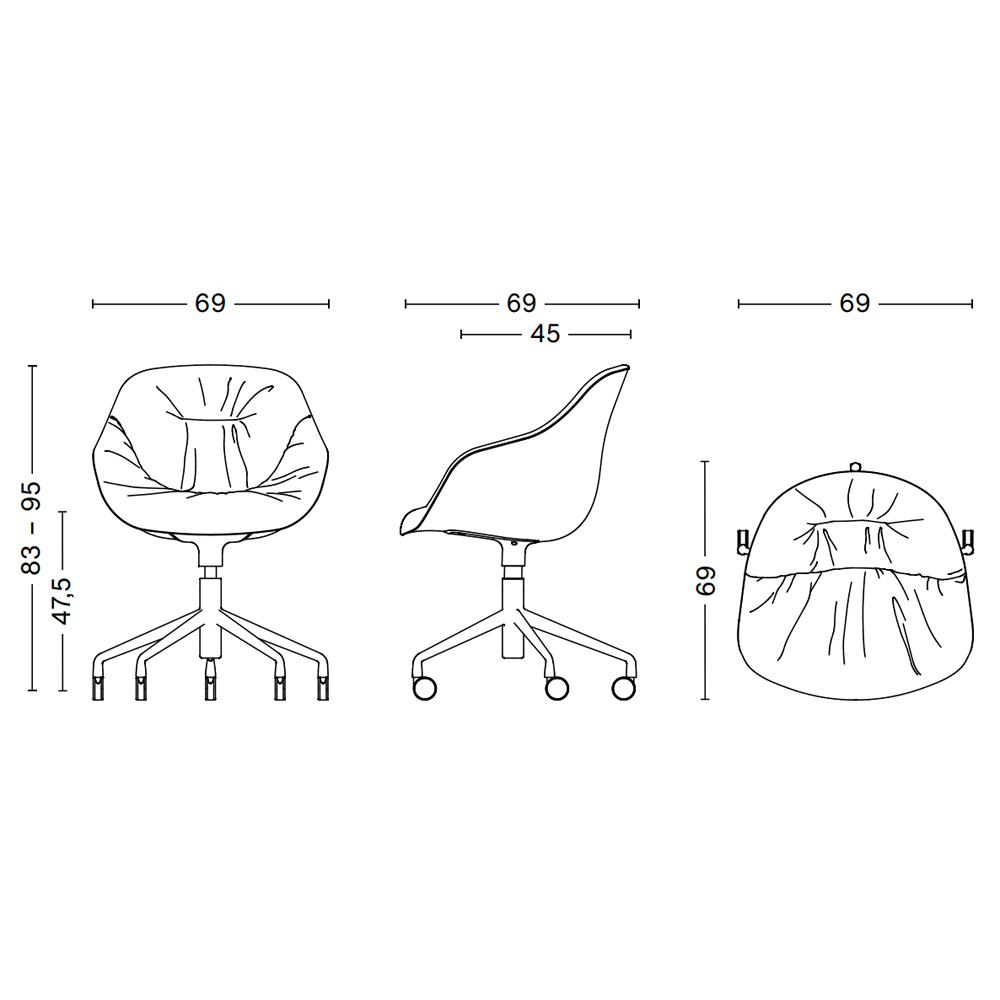 69
83 – 95
47,5
69
45
69
69